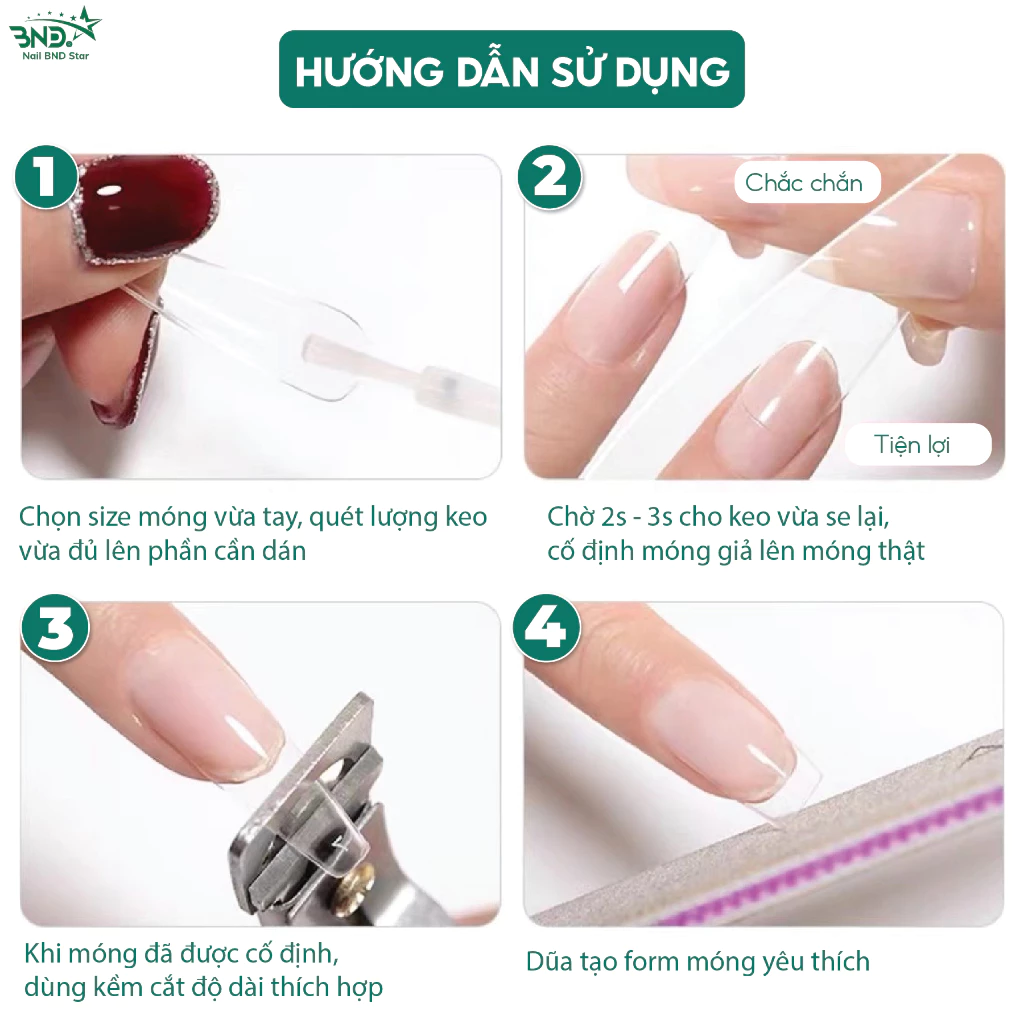 BND.
Nail BND Star

HƯỚNG DẪN SỬ DỤNG

1

Chọn size móng vừa tay, quét lượng keo vừa đủ lên phần cần dán

2

Chắc chắn

Tiện lợi

Chờ 2s - 3s cho keo vừa se lại, cố định móng giả lên móng thật

3

Khi móng đã được cố định, dùng kềm cắt độ dài thích hợp

4

Dũa tạo form móng yêu thích