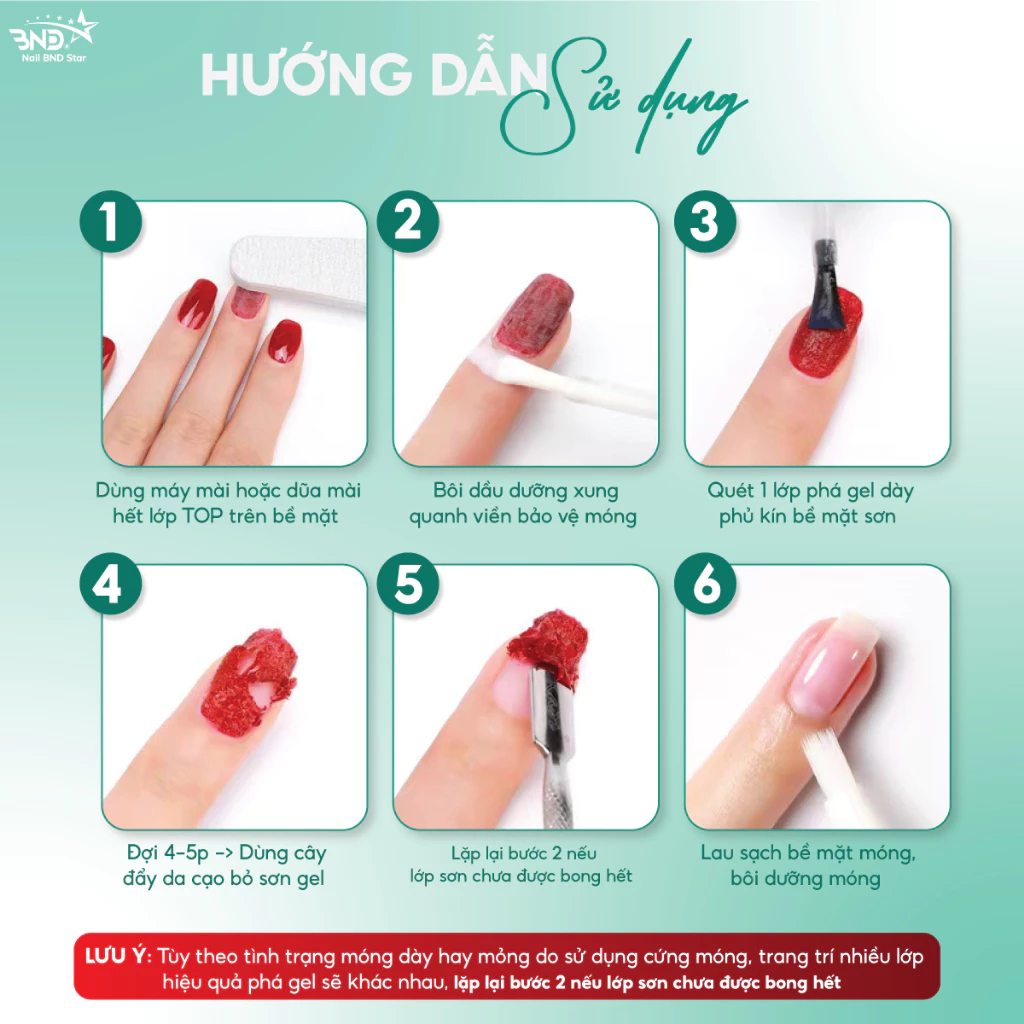 BND
Nail BND Star

HƯỚNG DẪN Sử dụng

1
Dùng máy mài hoặc dũa mài hết lớp TOP trên bề mặt

2
Bôi dầu dưỡng xung quanh viền bảo vệ móng

3
Quét 1 lớp phá gel dày phủ kín bề mặt sơn

4
Đợi 4-5p -> Dùng cây đẩy da cạo bỏ sơn gel

5
Lặp lại bước 2 nếu lớp sơn chưa được bong hết

6
Lau sạch bề mặt móng, bôi dưỡng móng

LƯU Ý: Tùy theo tình trạng móng dày hay mỏng do sử dụng cứng móng, trang trí nhiều lớp hiệu quả phá gel sẽ khác nhau, lặp lại bước 2 nếu lớp sơn chưa được bong hết