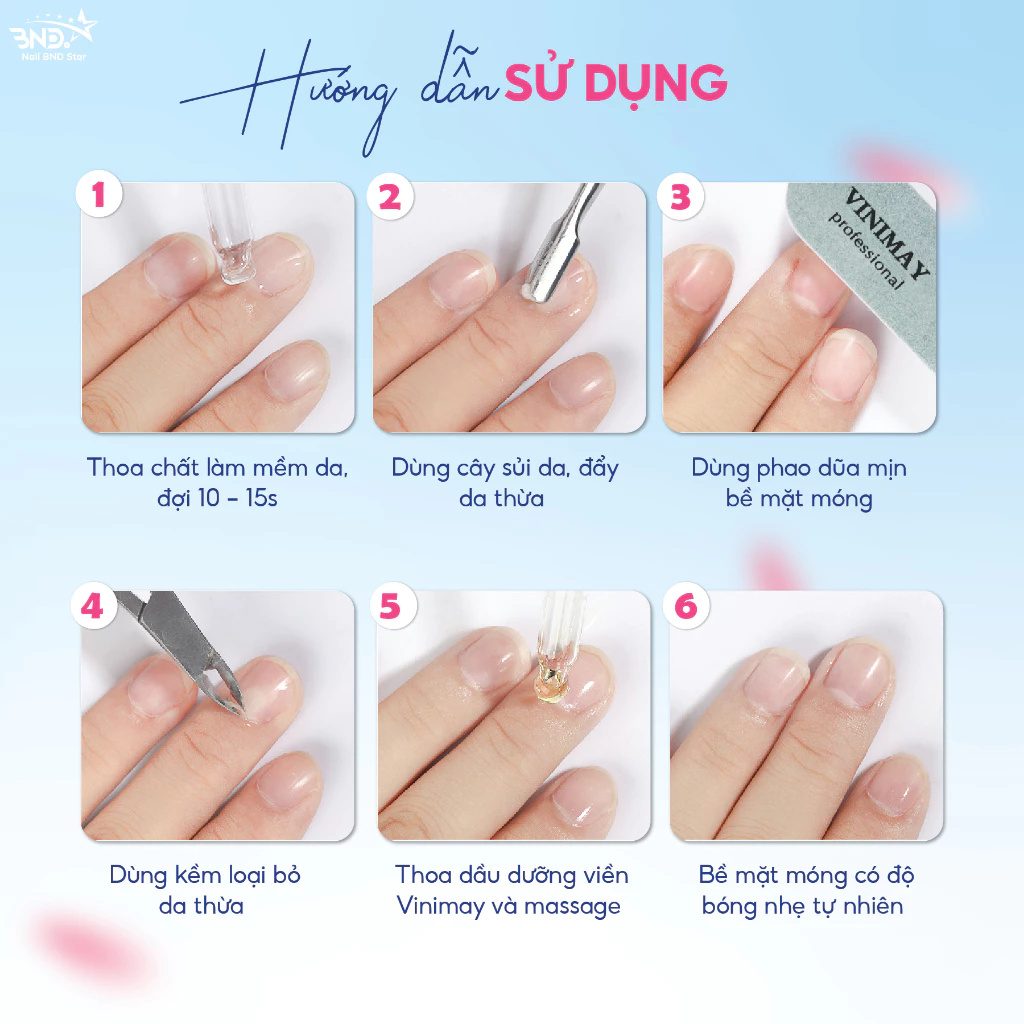 BND
Nail BND Star

Hướng dẫn SỬ DỤNG

1
Thoa chất làm mềm da, đợi 10 - 15s

2
Dùng cây sủi da, đẩy da thừa

3
VINIMAY professional
Dùng phao dũa mịn bề mặt móng

4
Dùng kềm loại bỏ da thừa

5
Thoa dầu dưỡng viền Vinimay và massage

6
Bề mặt móng có độ bóng nhẹ tự nhiên