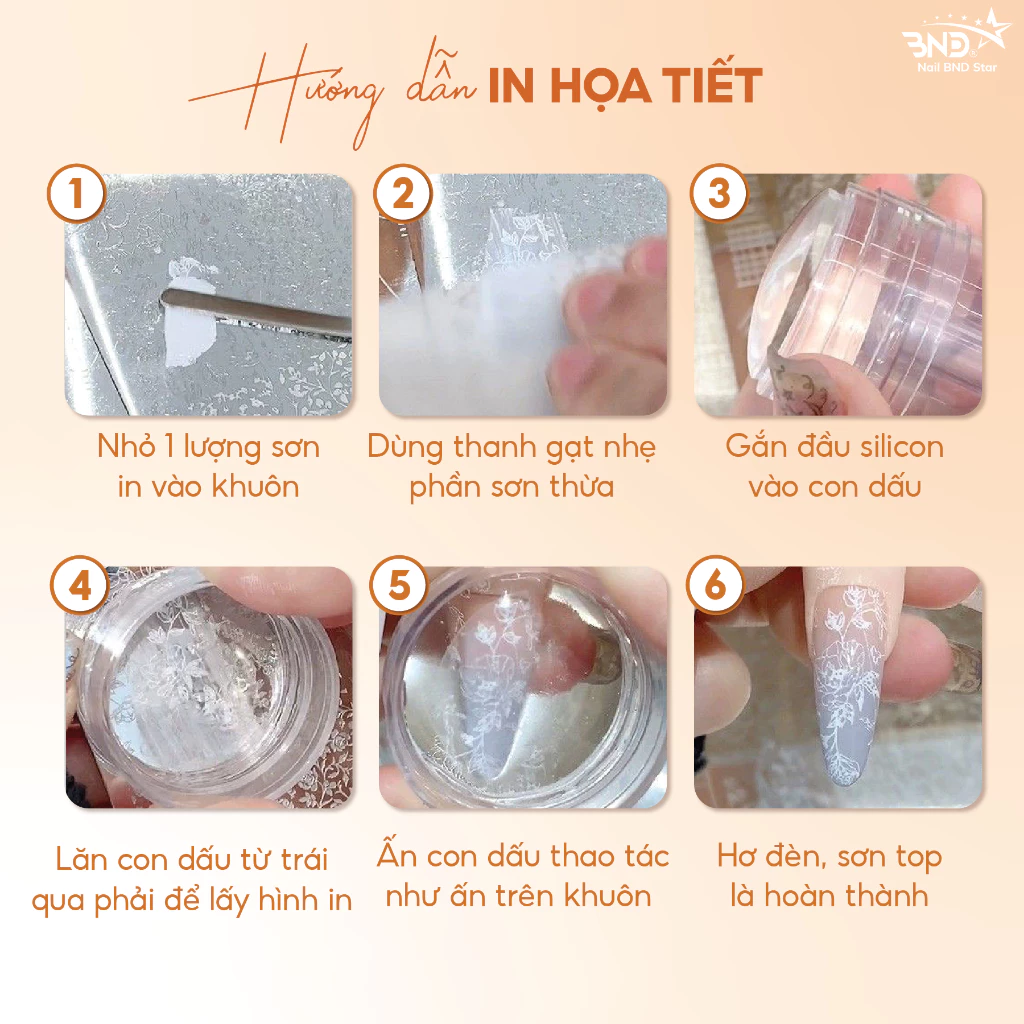 BND
Nail BND Star

Hướng dẫn IN HỌA TIẾT

1
Nhỏ 1 lượng sơn in vào khuôn

2
Dùng thanh gạt nhẹ phần sơn thừa

3
Gắn đầu silicon vào con dấu

4
Lăn con dấu từ trái qua phải để lấy hình in

5
Ấn con dấu thao tác như ấn trên khuôn

6
Hơ đèn, sơn top là hoàn thành