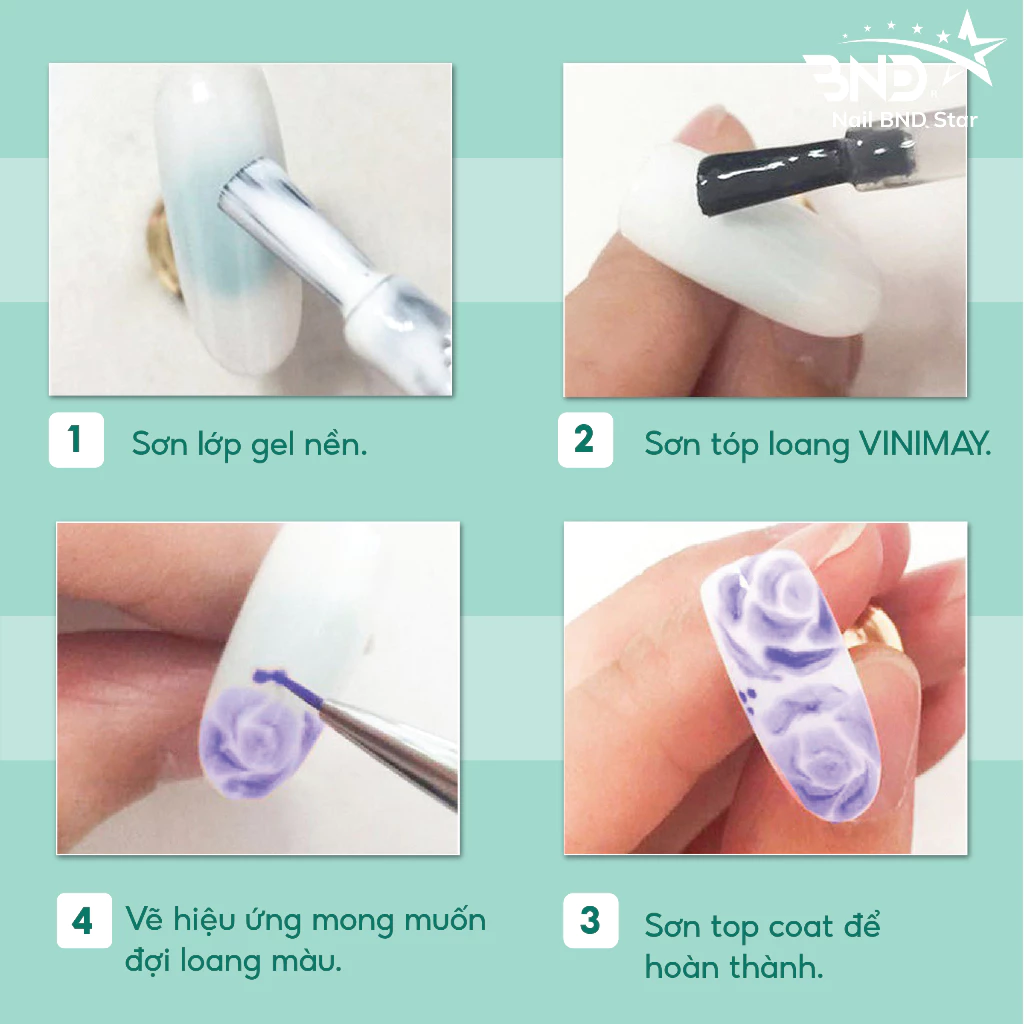 BND
Nail BND Star

1 Sơn lớp gel nền.

2 Sơn tóp loang VINIMAY.

4 Vẽ hiệu ứng mong muốn đợi loang màu.

3 Sơn top coat để hoàn thành.