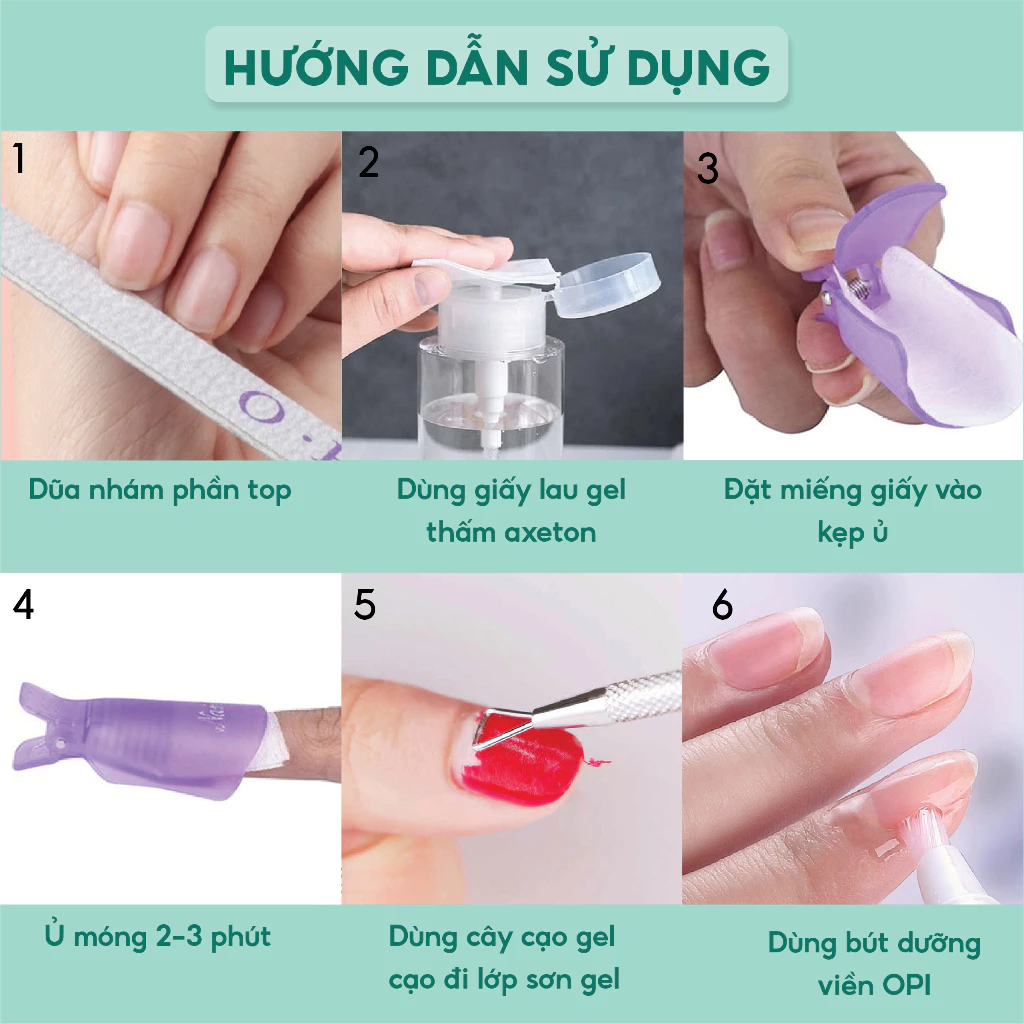 HƯỚNG DẪN SỬ DỤNG

1

Dũa nhám phần top

2

Dùng giấy lau gel thấm axeton

3

Đặt miếng giấy vào kẹp ủ

4

Ủ móng 2-3 phút

5

Dùng cây cạo gel cạo đi lớp sơn gel

6

Dùng bút dưỡng viền OPI